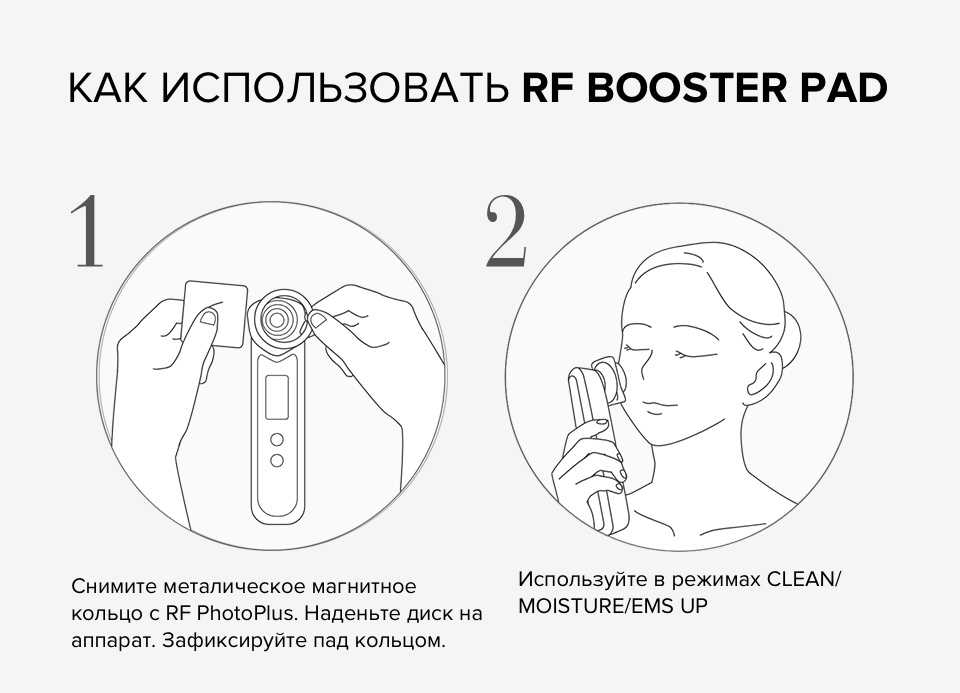 КАК ИСПОЛЬЗОВАТЬ RF BOOSTER PAD

1

Снимите металическое магнитное кольцо с RF PhotoPlus. Наденьте диск на аппарат. Зафиксируйте пад кольцом.

2

Используйте в режимах CLEAN/ MOISTURE/EMS UP