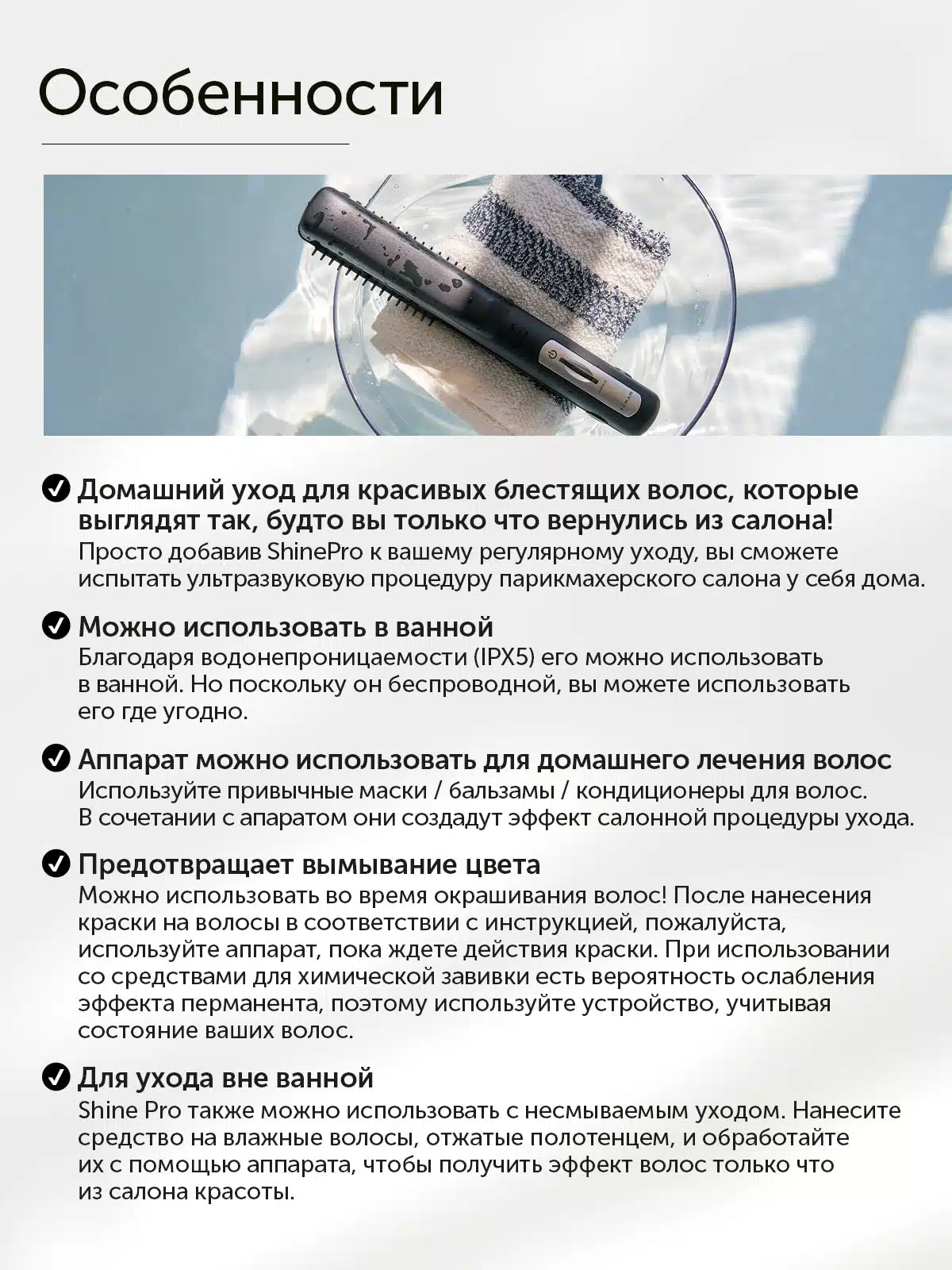 Особенности

Домашний уход для красивых блестящих волос, которые выглядят так, будто вы только что вернулись из салона!
Просто добавив ShinePro к вашему регулярному уходу, вы сможете испытать ультразвуковую процедуру парикмахерского салона у себя дома.

Можно использовать в ванной
Благодаря водонепроницаемости (IPX5) его можно использовать в ванной. Но поскольку он беспроводной, вы можете использовать его где угодно.

Аппарат можно использовать для домашнего лечения волос
Используйте привычные маски / бальзамы / кондиционеры для волос. В сочетании с апаратом они создадут эффект салонной процедуры ухода.

Предотвращает вымывание цвета
Можно использовать во время окрашивания волос! После нанесения краски на волосы в соответствии с инструкцией, пожалуйста, используйте аппарат, пока ждете действия краски. При использовании со средствами для химической завивки есть вероятность ослабления эффекта перманента, поэтому используйте устройство, учитывая состояние ваших волос.

Для ухода вне ванной
Shine Pro также можно использовать с несмываемым уходом. Нанесите средство на влажные волосы, отжатые полотенцем, и обработайте их с помощью аппарата, чтобы получить эффект волос только что из салона красоты.